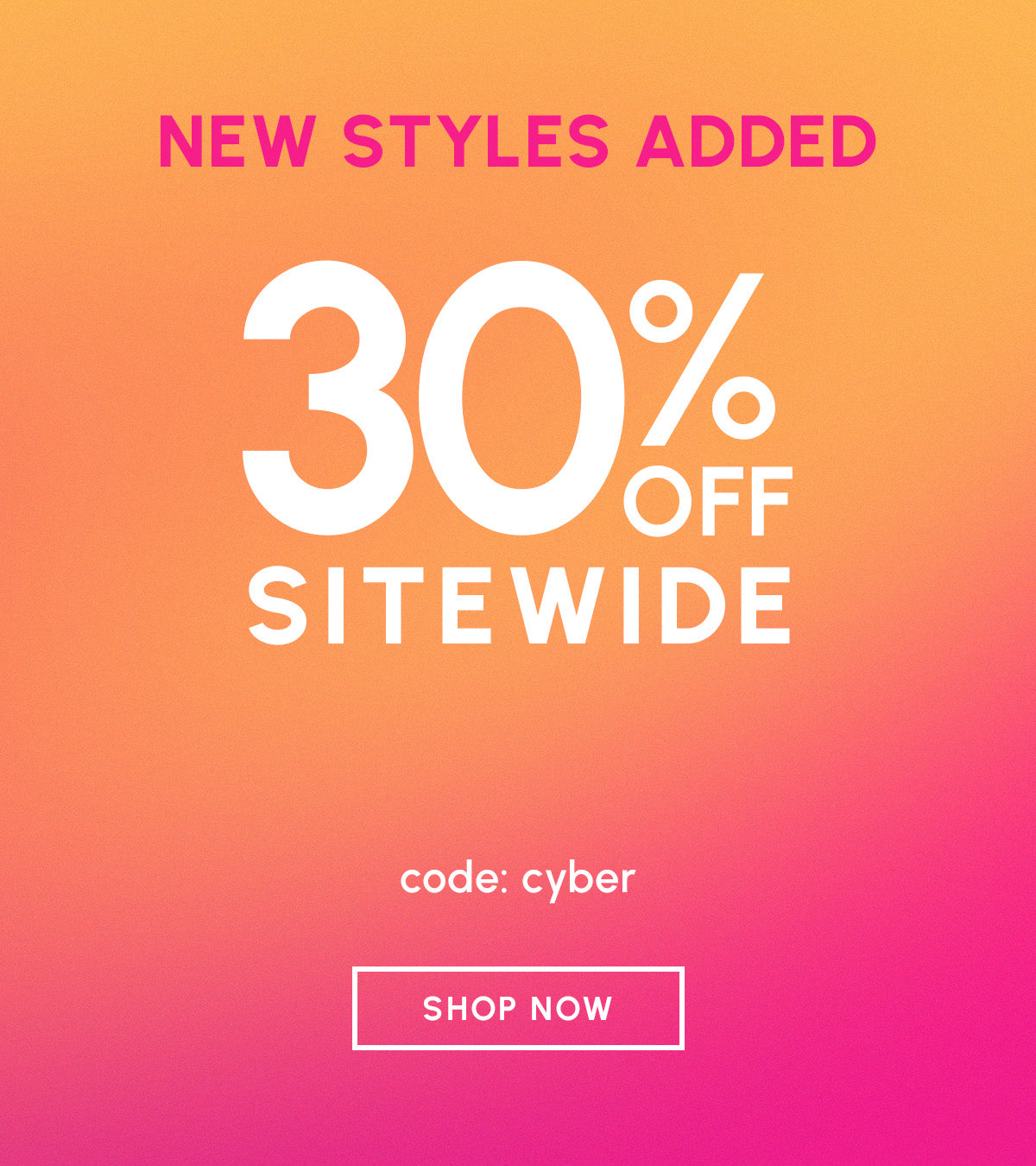 NEW STYLES ADDED

30% OFF
SITEWIDE

code: cyber

SHOP NOW